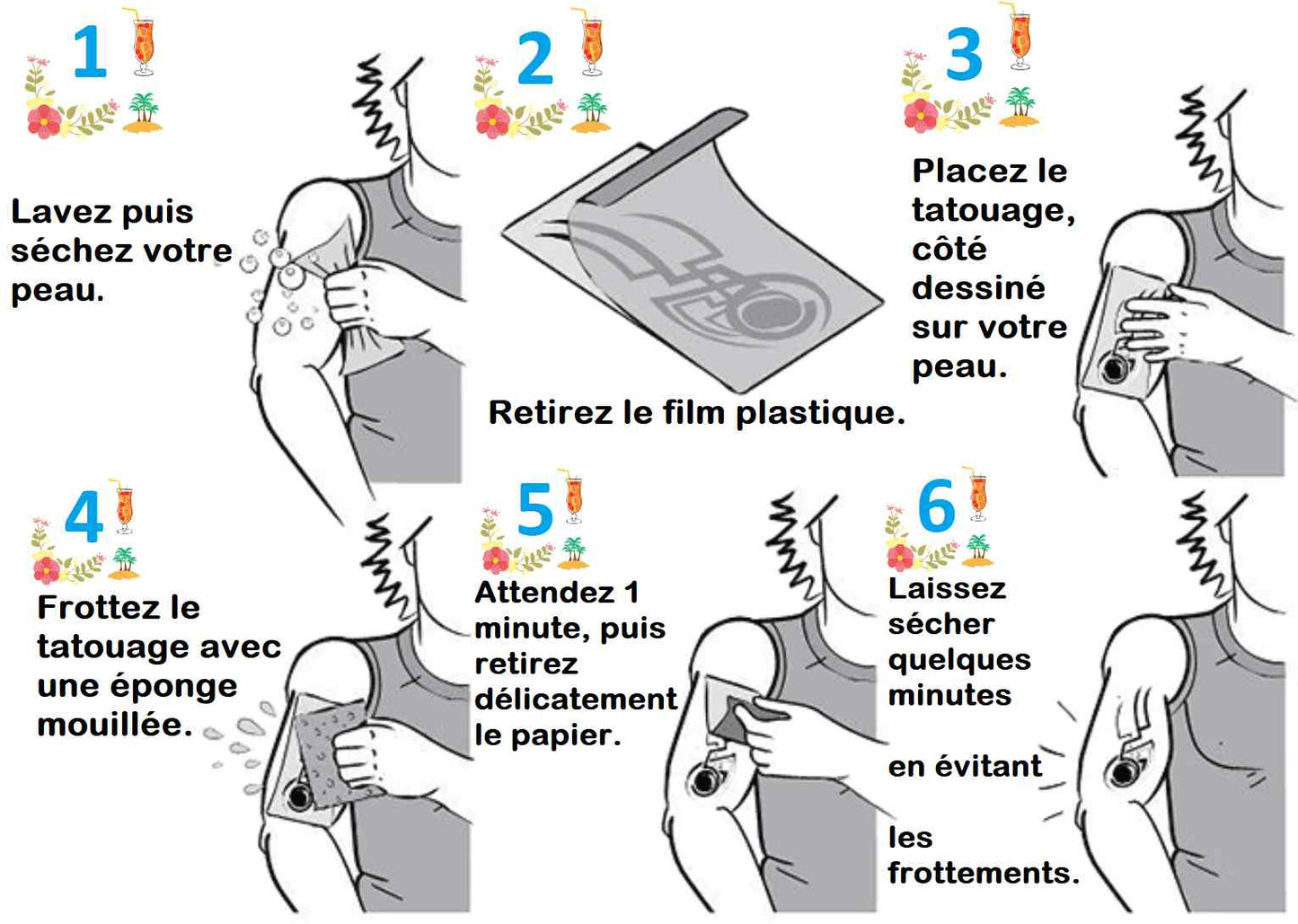 1

Lavez puis séchez votre peau.

2

Retirez le film plastique.

3

Placez le tatouage, côté dessiné sur votre peau.

4

Frottez le tatouage avec une éponge mouillée.

5

Attendez 1 minute, puis retirez délicatement le papier.

6

Laissez sécher quelques minutes

en évitant

les frottements.